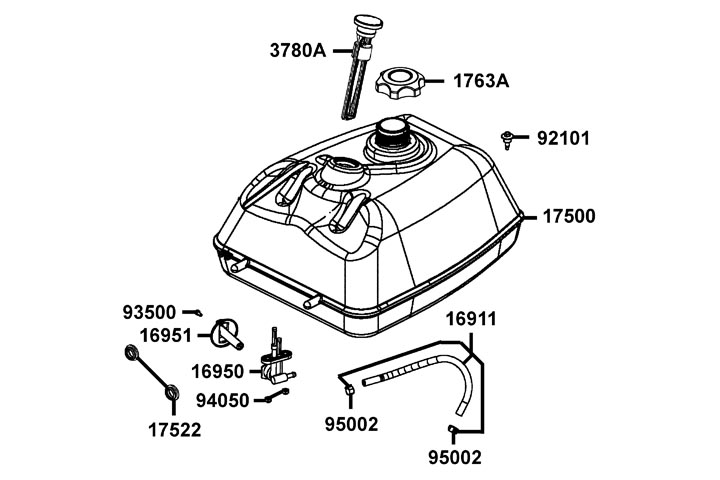 3780A
1763A
92101
17500
93500
16951
16950
94050
17522
16911
95002
95002